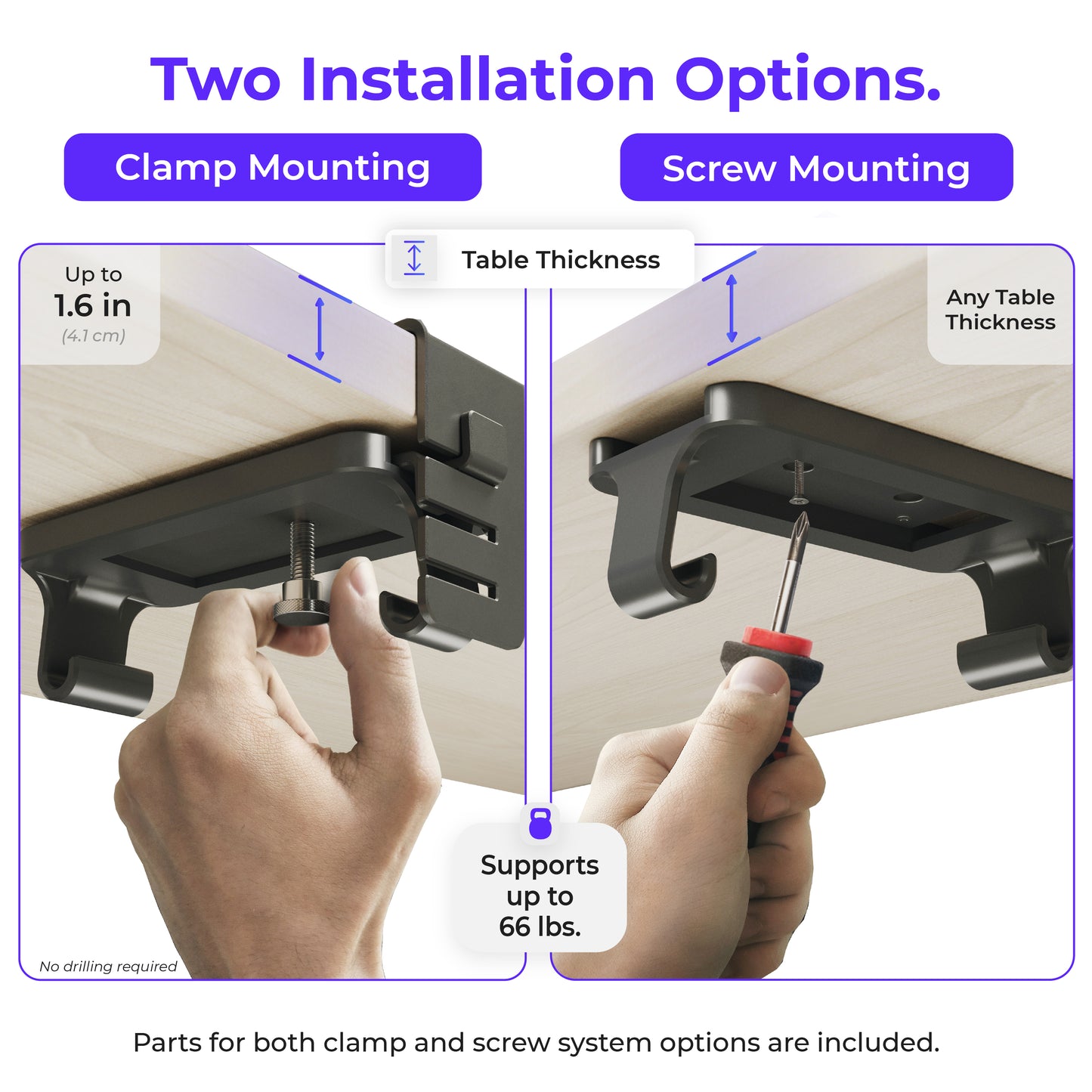 Two Installation Options.

Clamp Mounting

Screw Mounting

Table Thickness

Up to
1.6 in
(4.1 cm)

Any Table Thickness

Supports up to 66 lbs.

No drilling required

Parts for both clamp and screw system options are included.